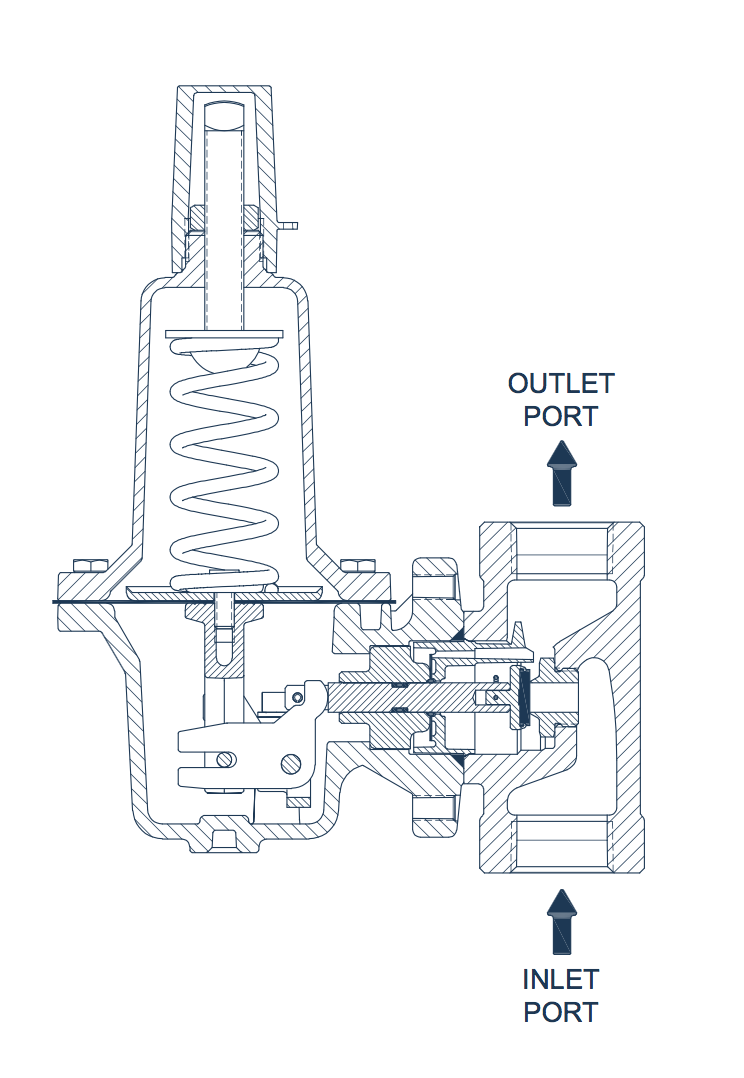 OUTLET
PORT

INLET
PORT